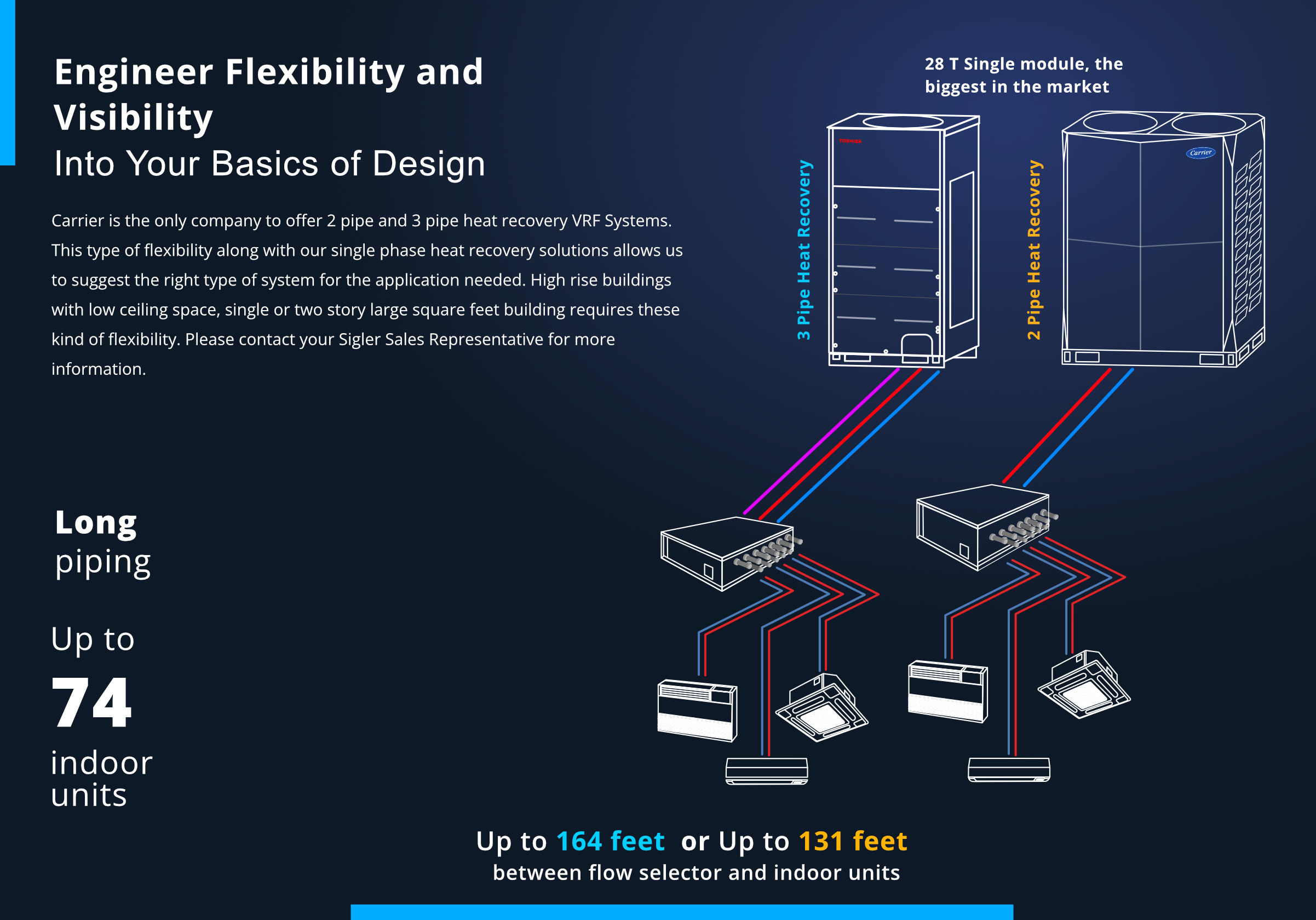 Engineer Flexibility and Visibility
Into Your Basics of Design

Carrier is the only company to offer 2 pipe and 3 pipe heat recovery VRF Systems. This type of flexibility along with our single phase heat recovery solutions allows us to suggest the right type of system for the application needed. High rise buildings with low ceiling space, single or two story large square feet building requires these kind of flexibility. Please contact your Sigler Sales Representative for more information.

28 T Single module, the biggest in the market

3 Pipe Heat Recovery

TOSHIBA

2 Pipe Heat Recovery

Carrier

Long
piping

Up to
74
indoor
units

Up to 164 feet or Up to 131 feet
between flow selector and indoor units